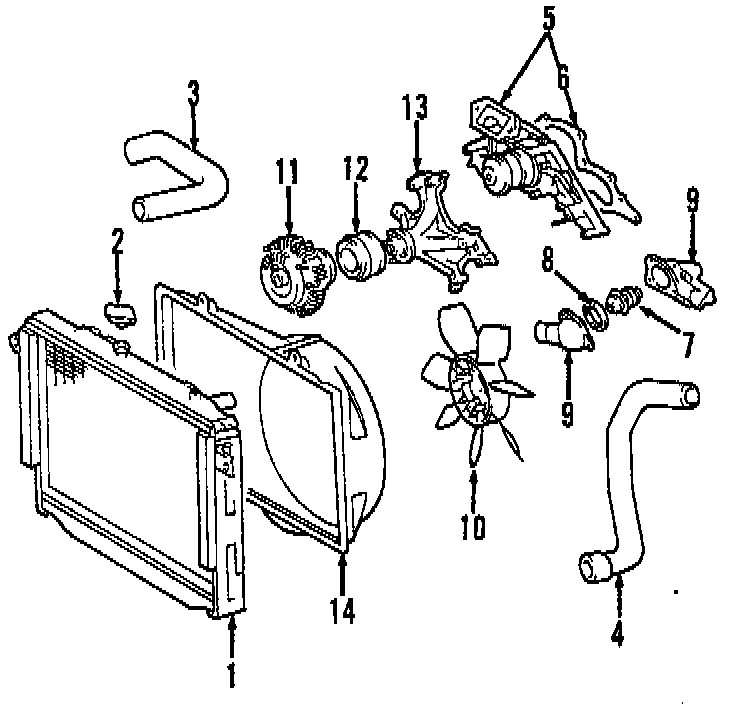 5
6
3
13
11
12
9
2
8
7
9
10
14
4
1