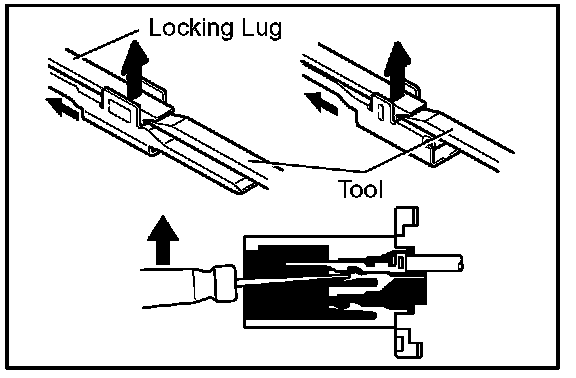 Locking Lug

Tool