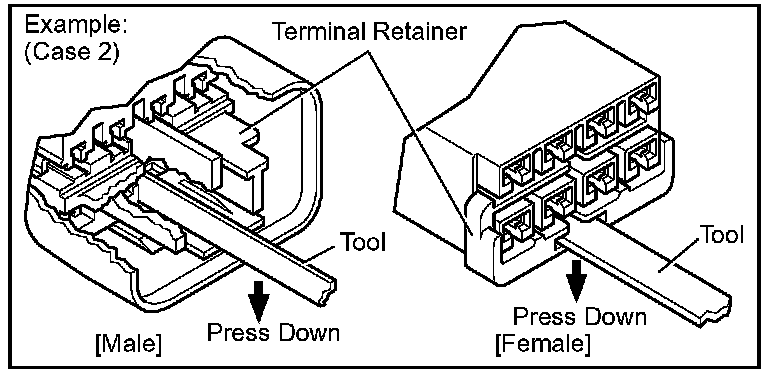 Example:
(Case 2)

Terminal Retainer

Tool

Press Down

[Male]

Tool

Press Down

[Female]