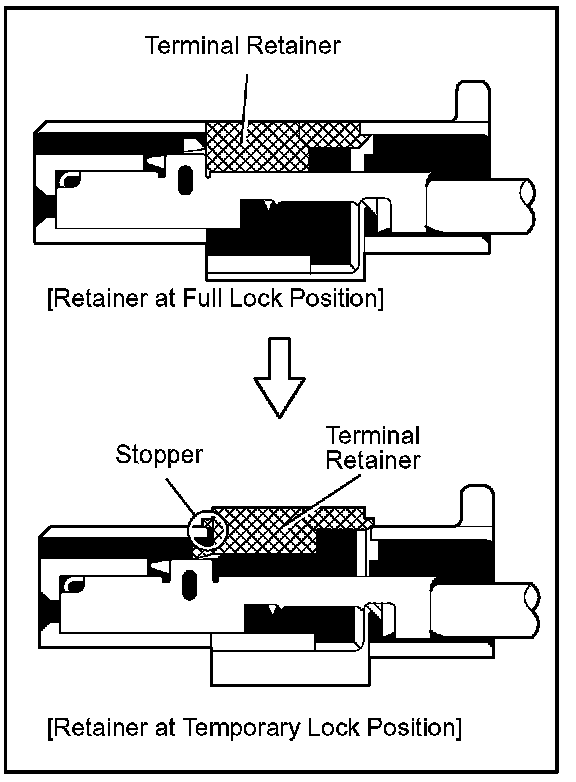 Terminal Retainer

[Retainer at Full Lock Position]

Stopper

Terminal Retainer

[Retainer at Temporary Lock Position]