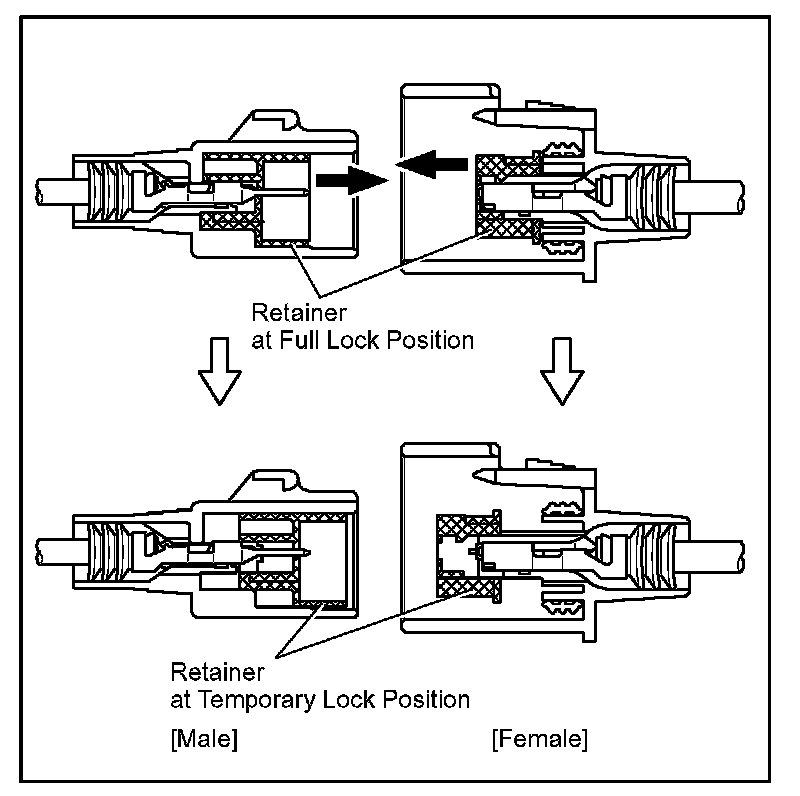 Retainer
at Full Lock Position

Retainer
at Temporary Lock Position

[Male]

[Female]