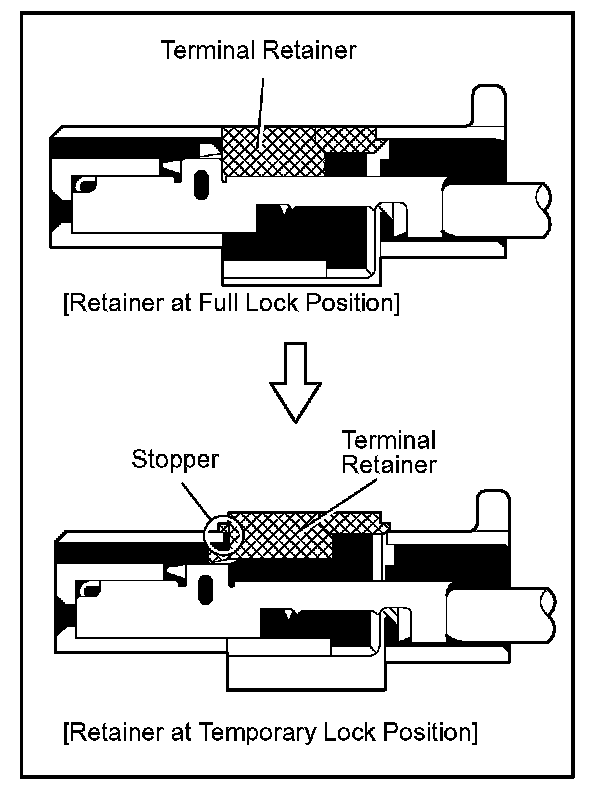 Terminal Retainer

[Retainer at Full Lock Position]

Stopper

Terminal Retainer

[Retainer at Temporary Lock Position]