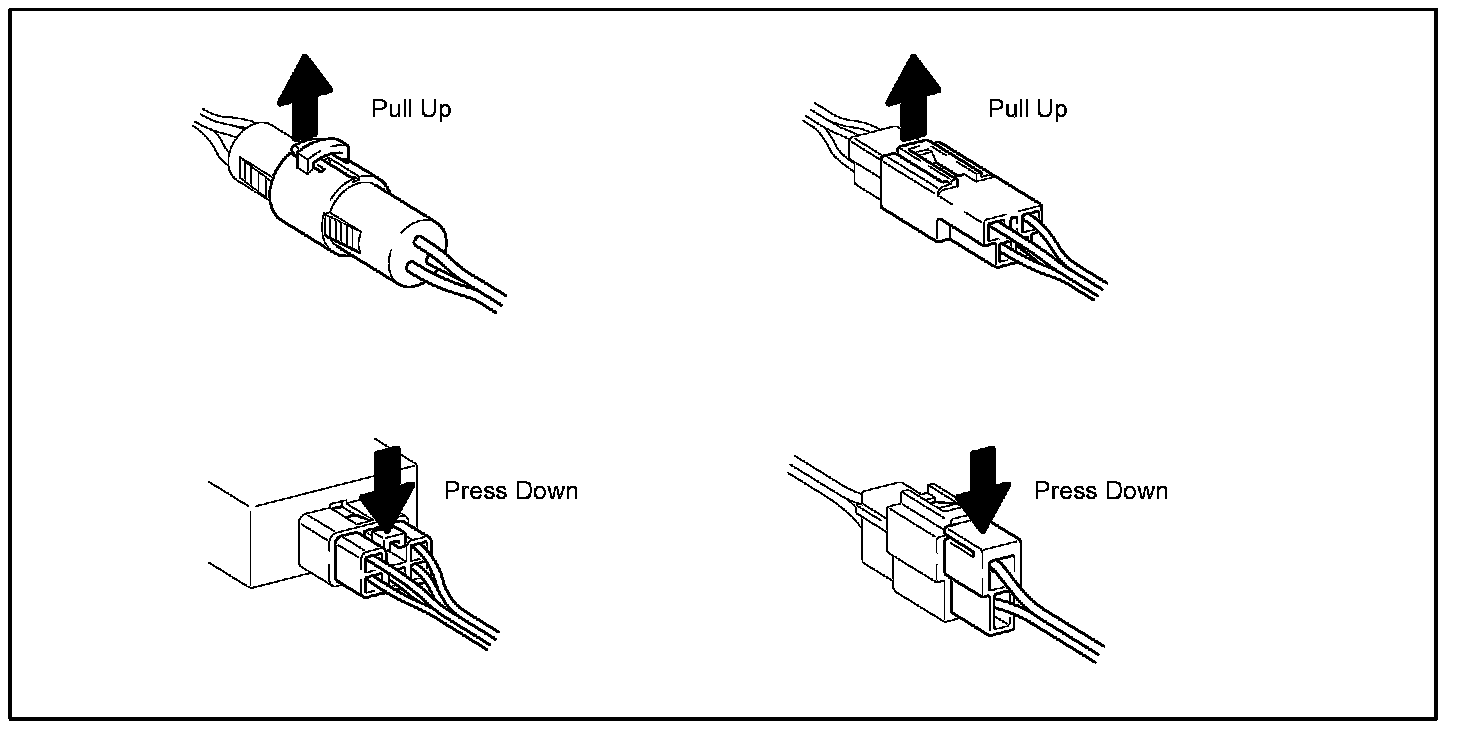 Pull Up

Pull Up

Press Down

Press Down