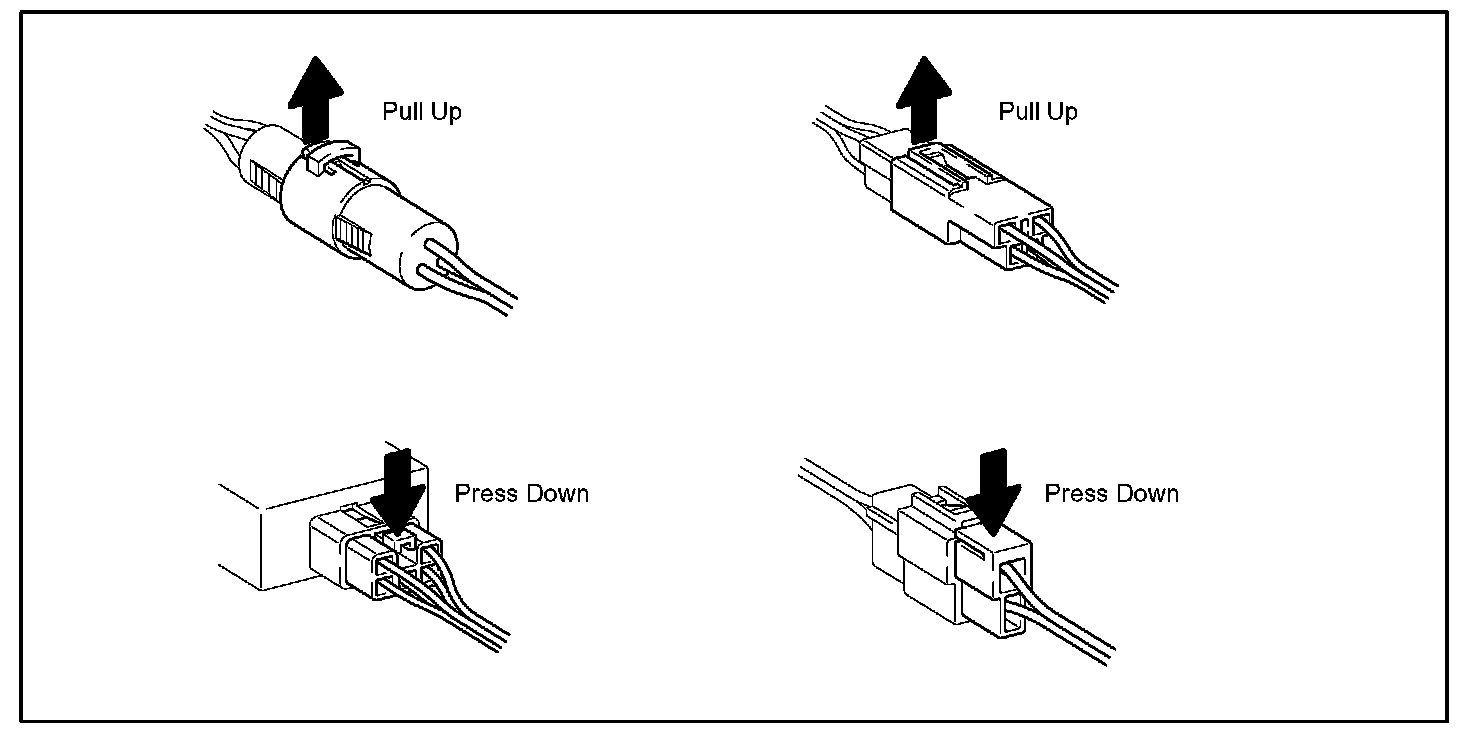 Pull Up

Pull Up

Press Down

Press Down