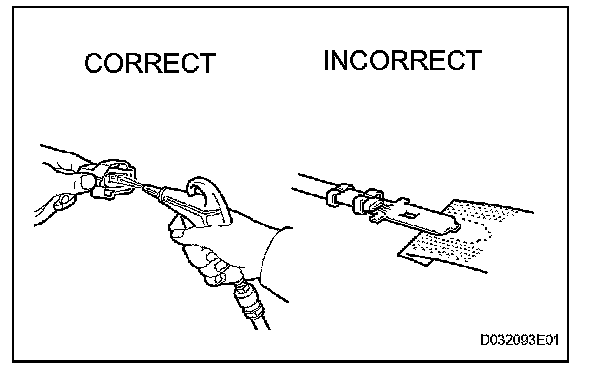 CORRECT

INCORRECT

D032093E01