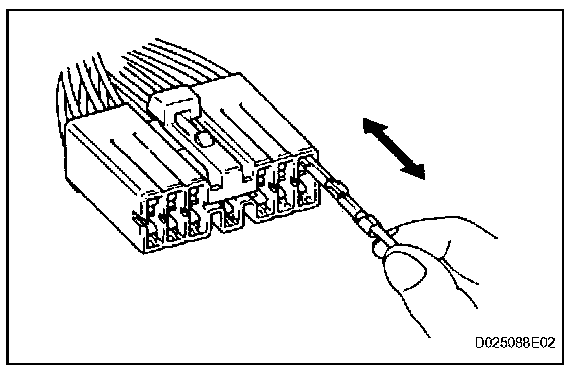 D025088E02