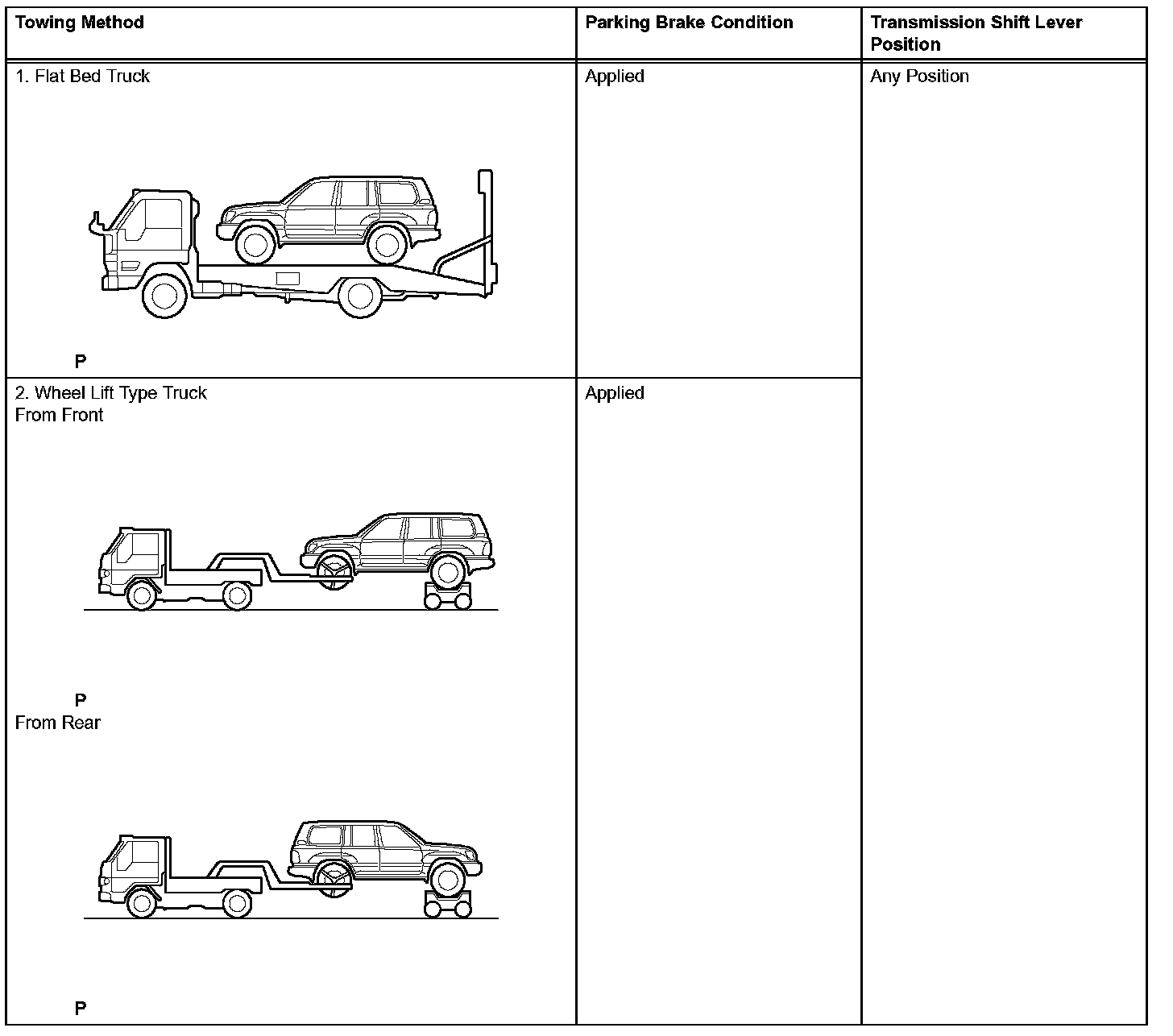 | Towing Method | Parking Brake Condition | Transmission Shift Lever Position |
|---|---|---|
| 1. Flat Bed Truck P | Applied | Any Position |
| 2. Wheel Lift Type Truck From Front P From Rear P | Applied | |