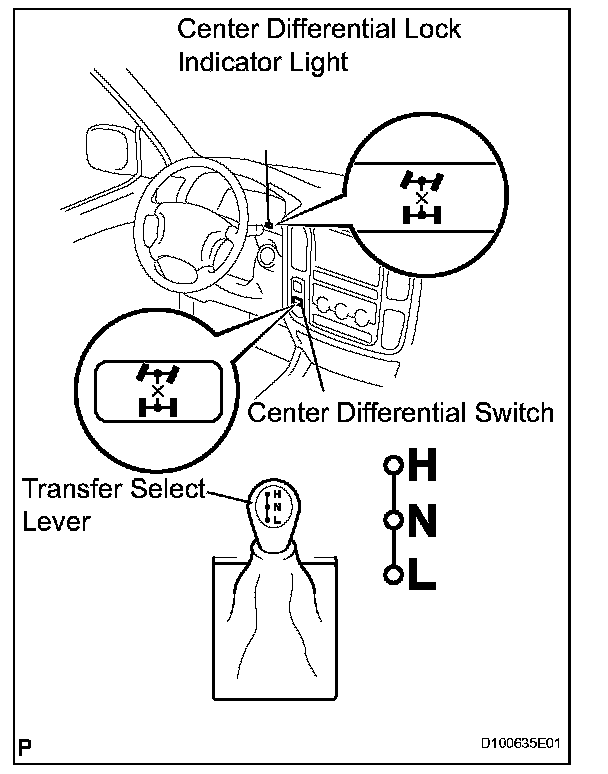 Center Differential Lock Indicator Light

Center Differential Switch

Transfer Select Lever

H
N
L

H
N
L

P

D100635E01