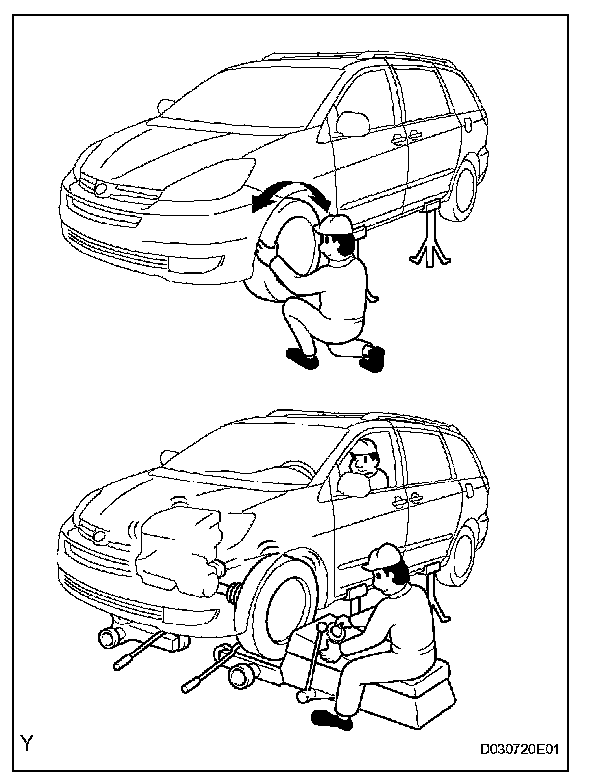 Y

D030720E01