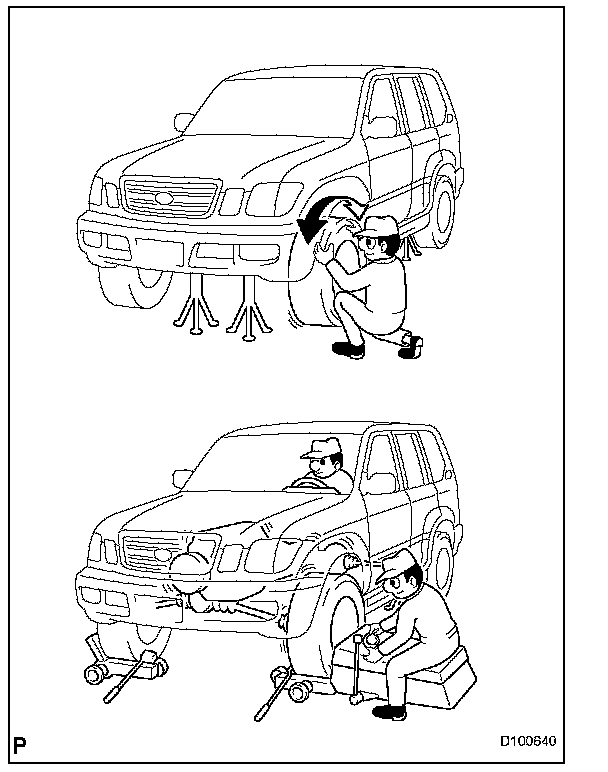 P

D100640