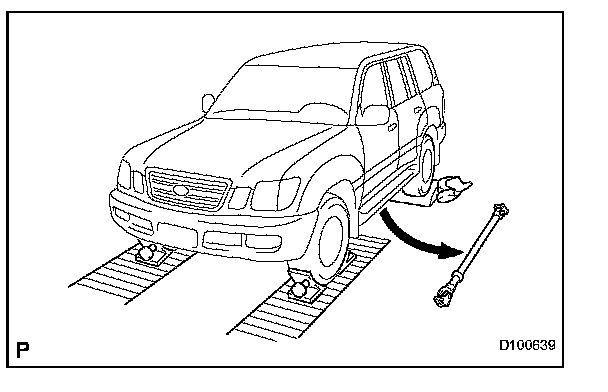 P

D100639