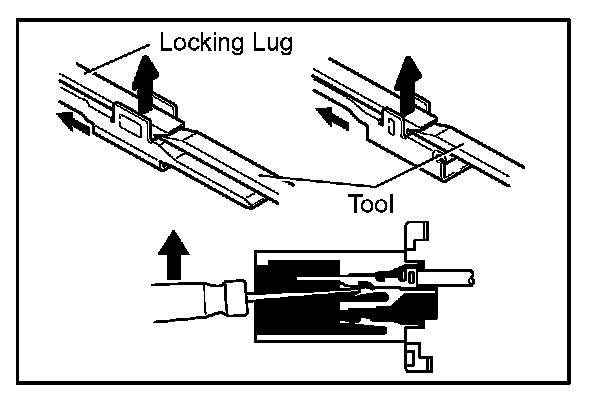 Locking Lug

Tool