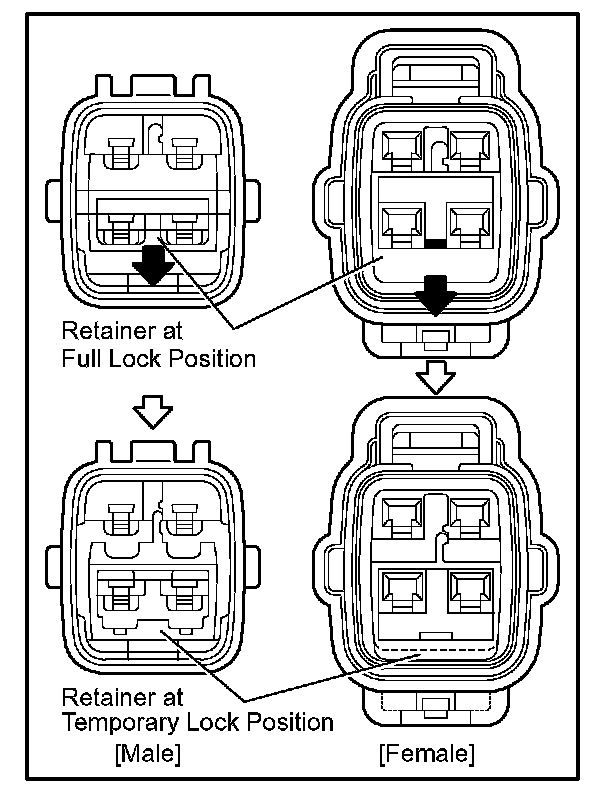 Retainer at
Full Lock Position

Retainer at
Temporary Lock Position

[Male]

[Female]