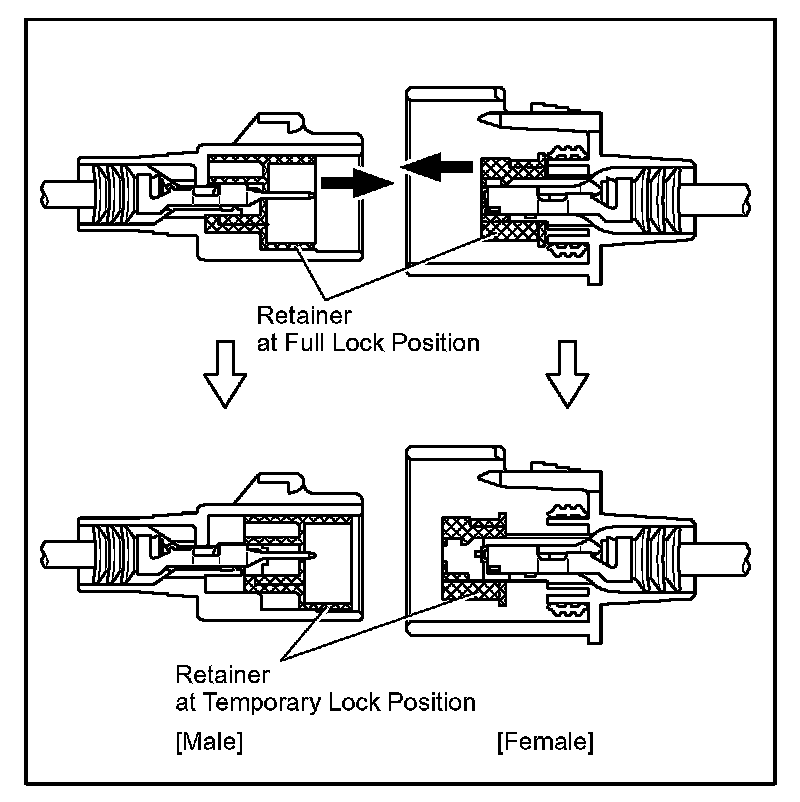 Retainer
at Full Lock Position

Retainer
at Temporary Lock Position

[Male]

[Female]