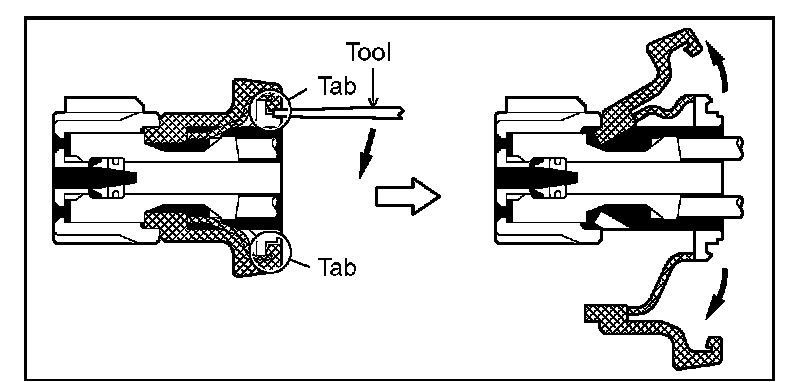 Tool
Tab
Tab