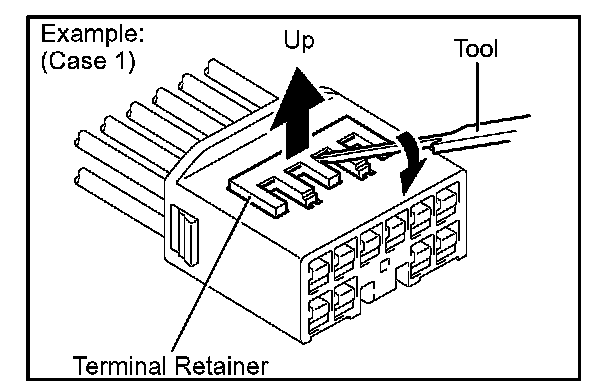 Example:
(Case 1)

Up

Tool

Terminal Retainer