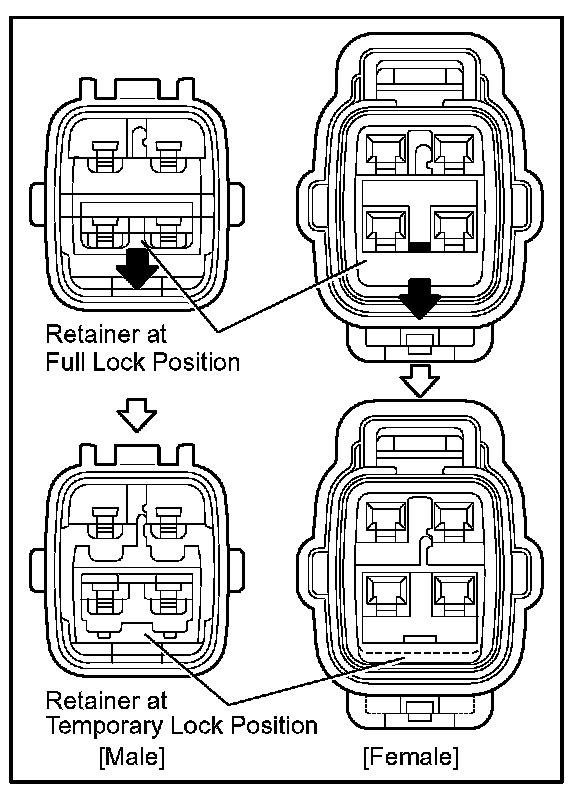 Retainer at
Full Lock Position

Retainer at
Temporary Lock Position

[Male]

[Female]