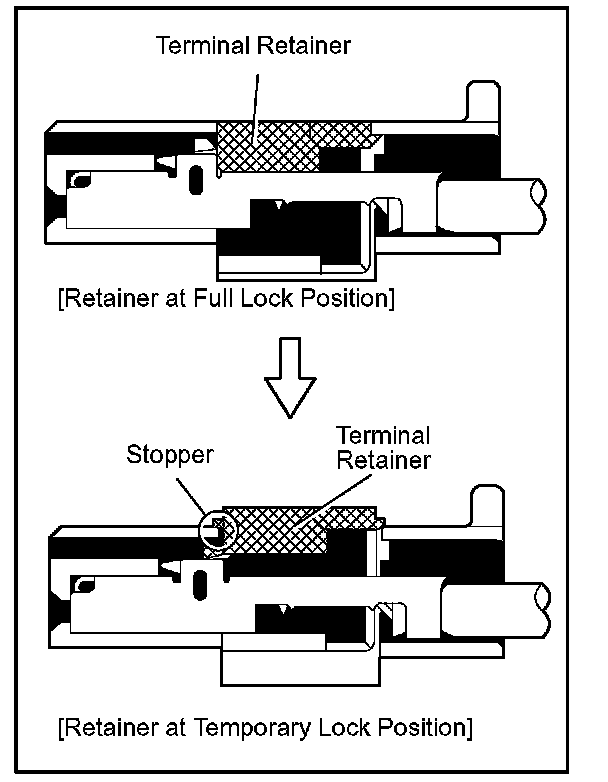 Terminal Retainer

[Retainer at Full Lock Position]

Stopper

Terminal Retainer

[Retainer at Temporary Lock Position]