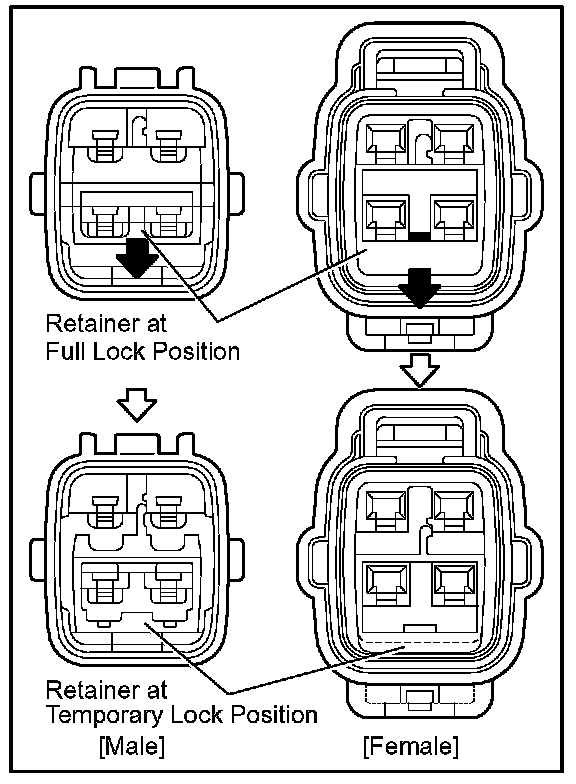 Retainer at
Full Lock Position

Retainer at
Temporary Lock Position

[Male]

[Female]