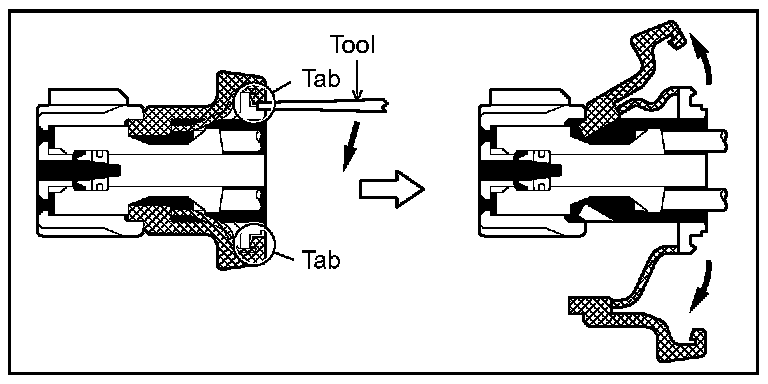 Tool
Tab
Tab