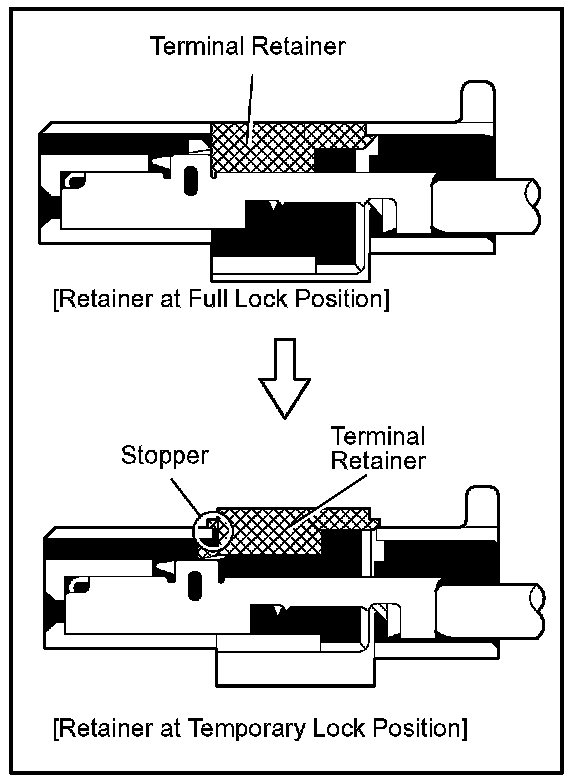 Terminal Retainer

[Retainer at Full Lock Position]

Stopper

Terminal Retainer

[Retainer at Temporary Lock Position]