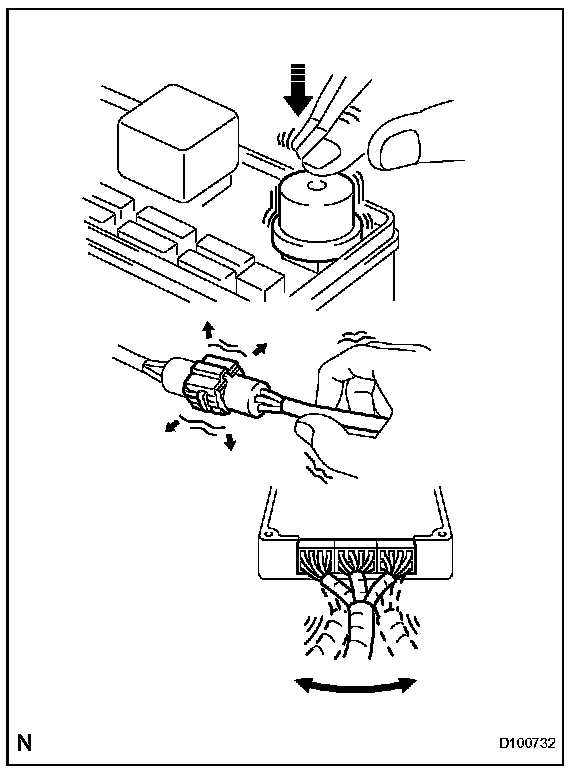 N

D100732