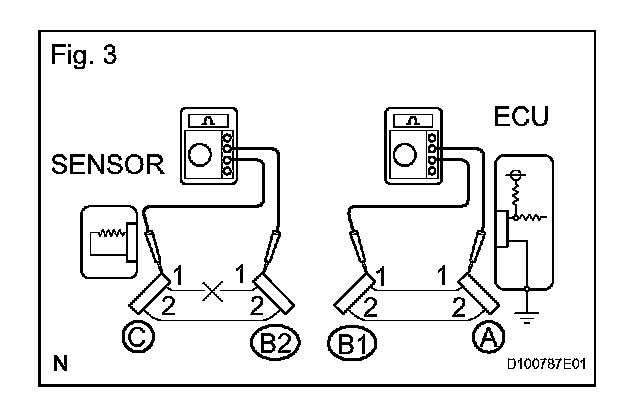 Fig. 3

SENSOR

ECU

1 1 1 1

2 2 2 2

C B2 B1 A

N

D100787E01