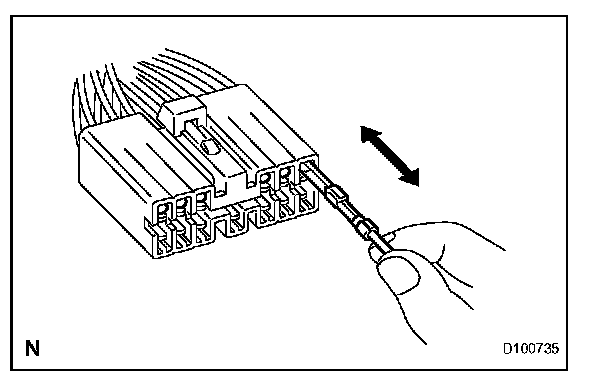 N

D100735