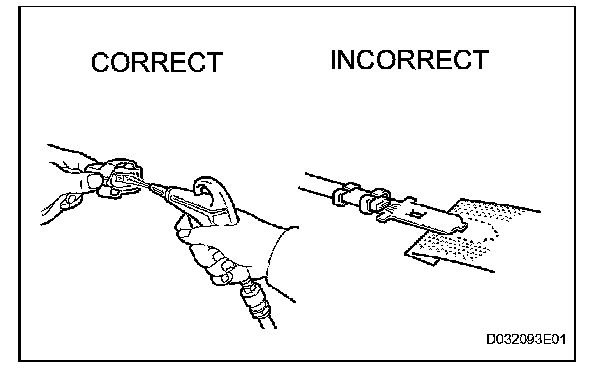 CORRECT

INCORRECT

D032093E01