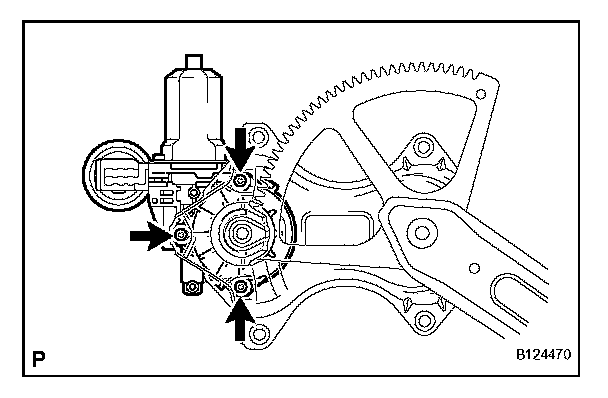 P

B124470