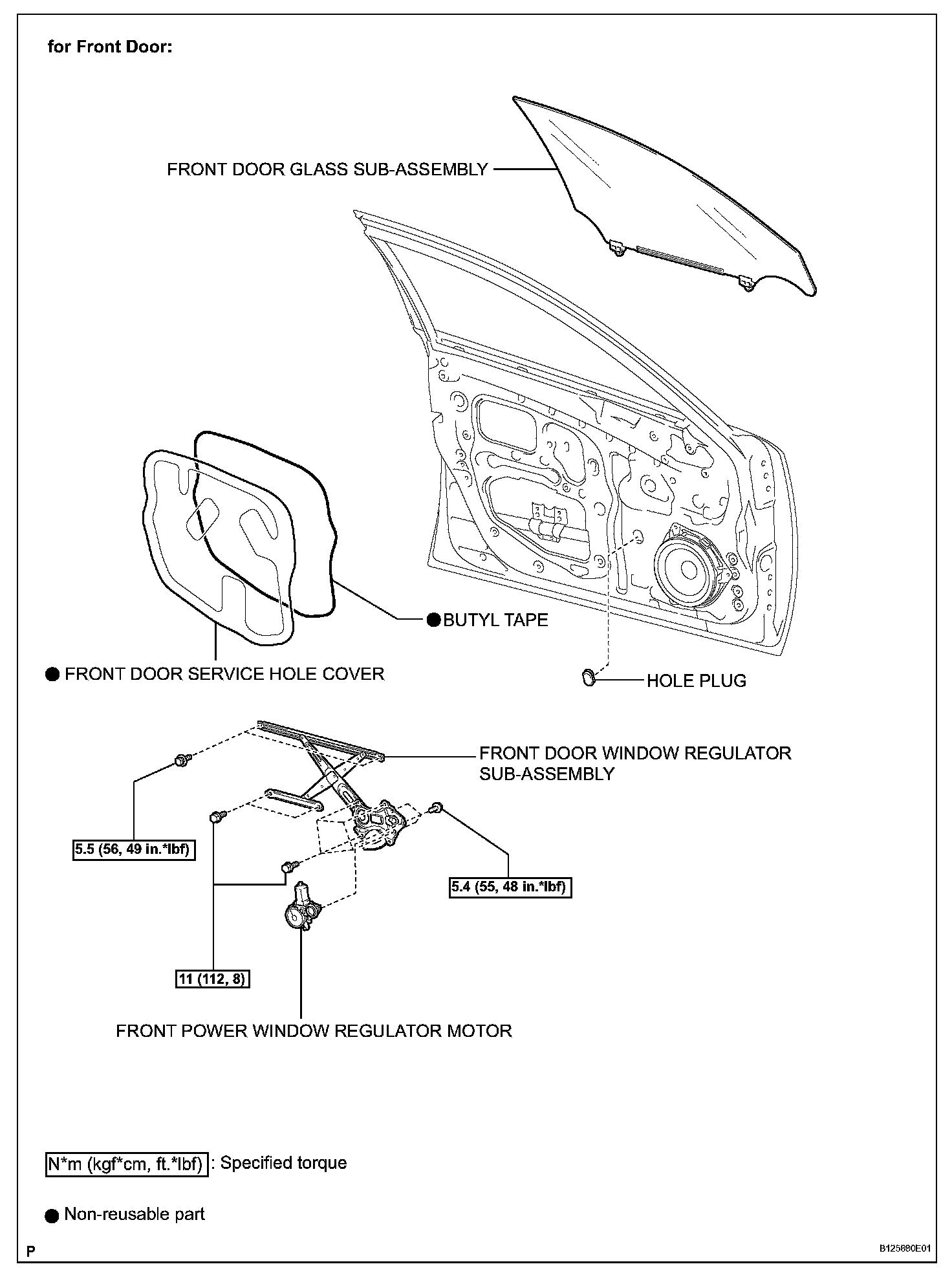 for Front Door:

FRONT DOOR GLASS SUB-ASSEMBLY

● BUTYL TAPE

● FRONT DOOR SERVICE HOLE COVER

HOLE PLUG

FRONT DOOR WINDOW REGULATOR SUB-ASSEMBLY

5.5 (56, 49 in.*lbf)

5.4 (55, 48 in.*lbf)

11 (112, 8)

FRONT POWER WINDOW REGULATOR MOTOR

N*m (kgf*cm, ft.*lbf) : Specified torque

● Non-reusable part

P

B125880E01