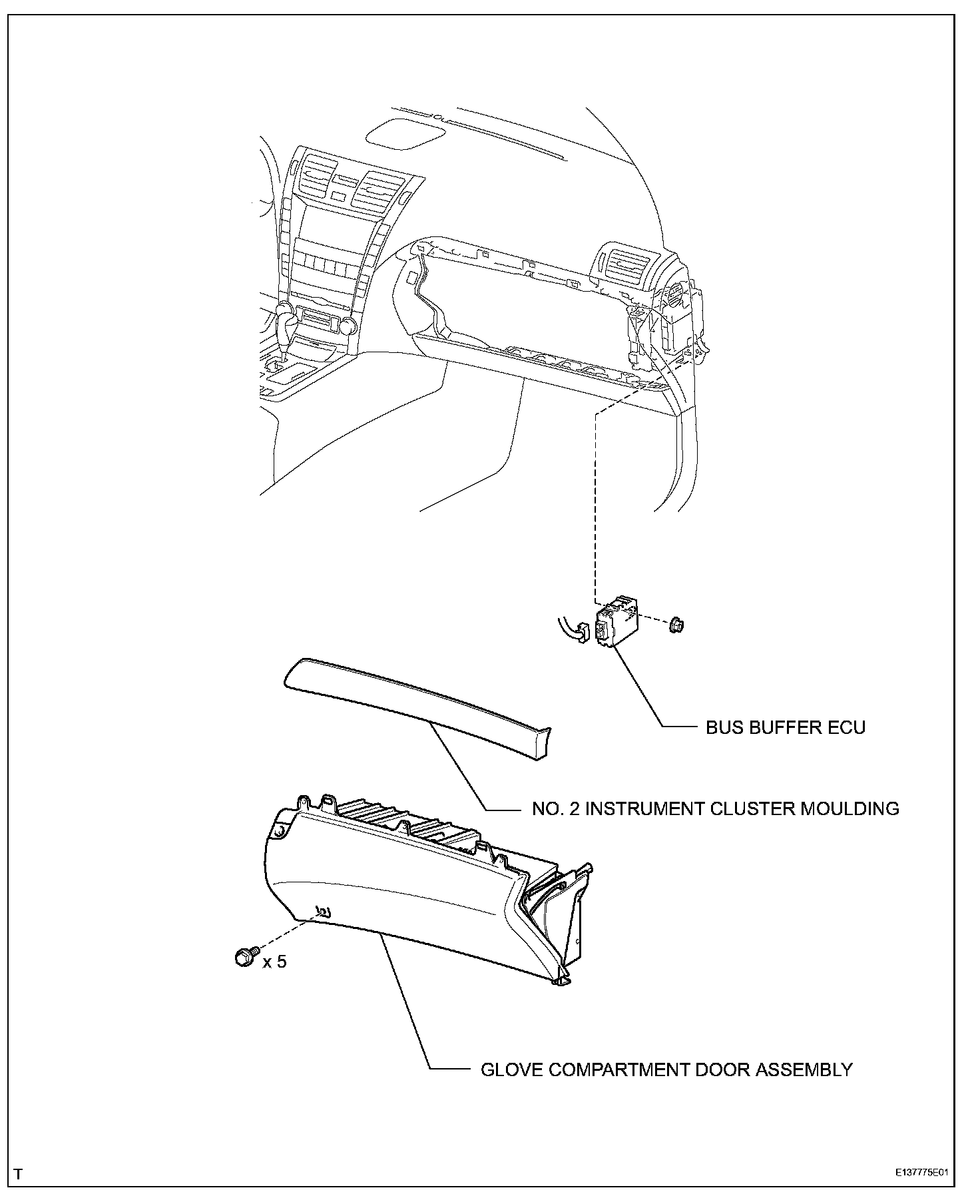 BUS BUFFER ECU

NO. 2 INSTRUMENT CLUSTER MOULDING

x 5

GLOVE COMPARTMENT DOOR ASSEMBLY

T

E137775E01