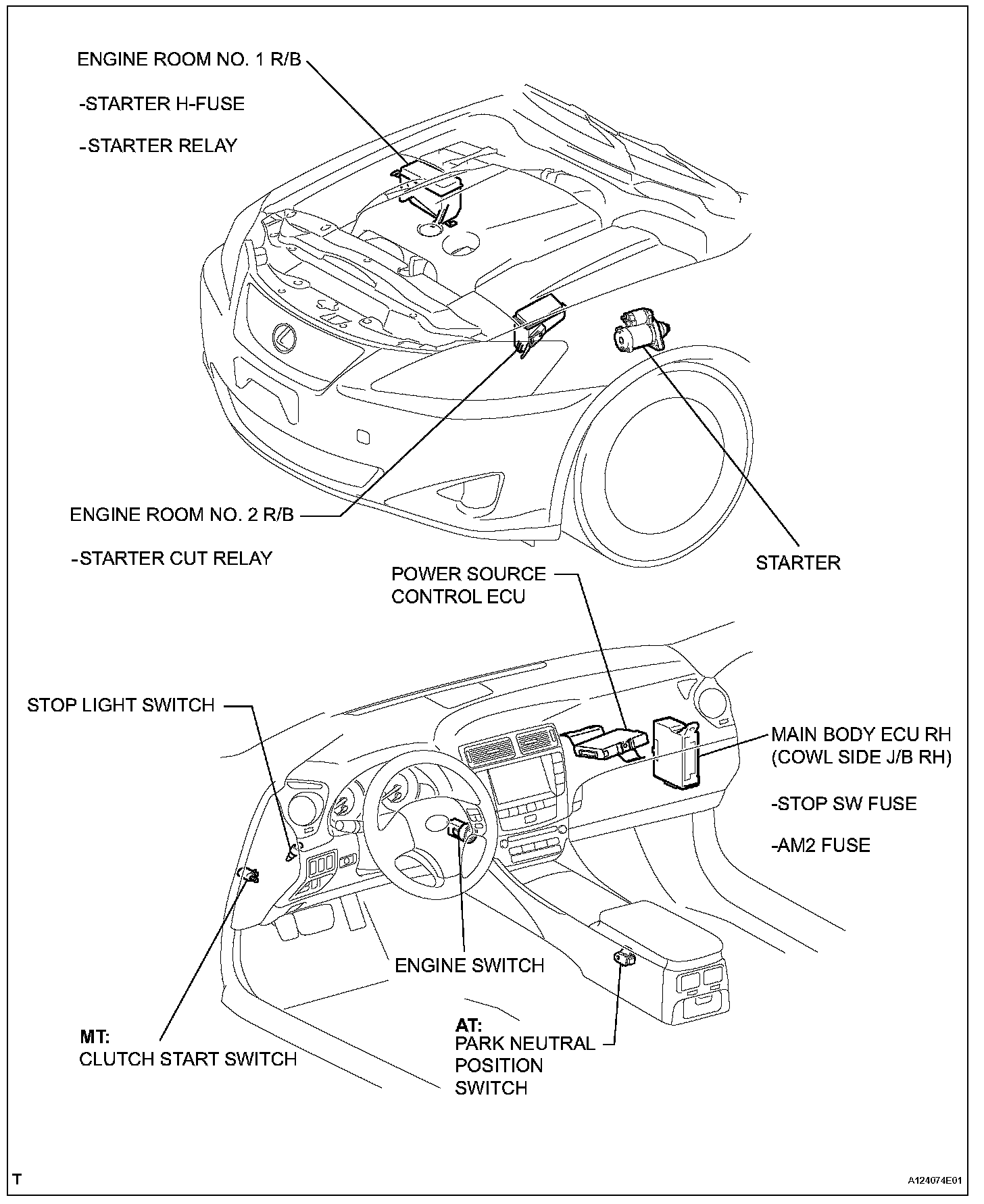 ENGINE ROOM NO. 1 R/B

-STARTER H-FUSE

-STARTER RELAY

ENGINE ROOM NO. 2 R/B

-STARTER CUT RELAY

STARTER

POWER SOURCE CONTROL ECU

STOP LIGHT SWITCH

MAIN BODY ECU RH (COWL SIDE J/B RH)

-STOP SW FUSE

-AM2 FUSE

ENGINE SWITCH

MT:
CLUTCH START SWITCH

AT:
PARK NEUTRAL POSITION SWITCH

T

A124074E01