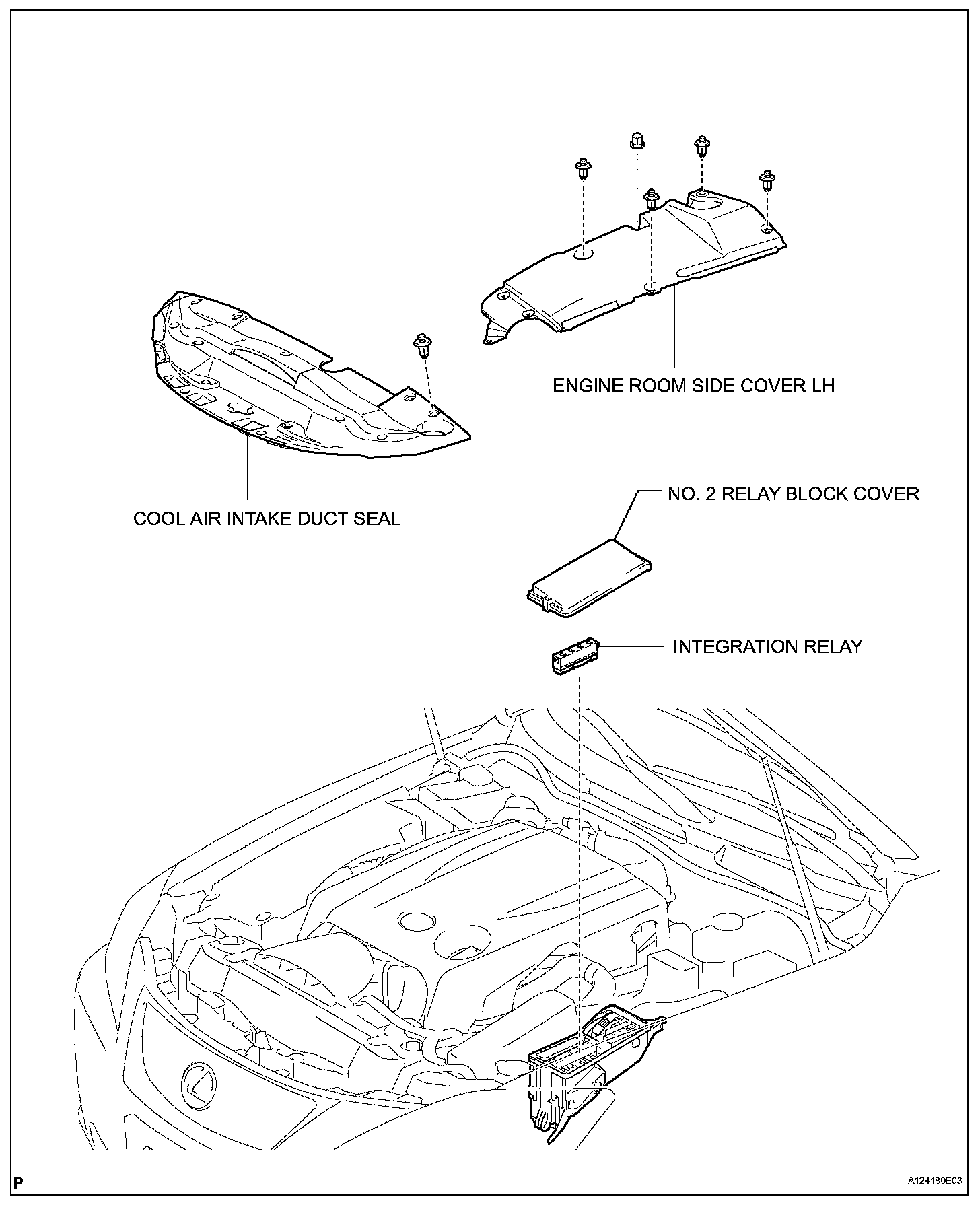 ENGINE ROOM SIDE COVER LH

COOL AIR INTAKE DUCT SEAL

NO. 2 RELAY BLOCK COVER

INTEGRATION RELAY

P

A124180E03