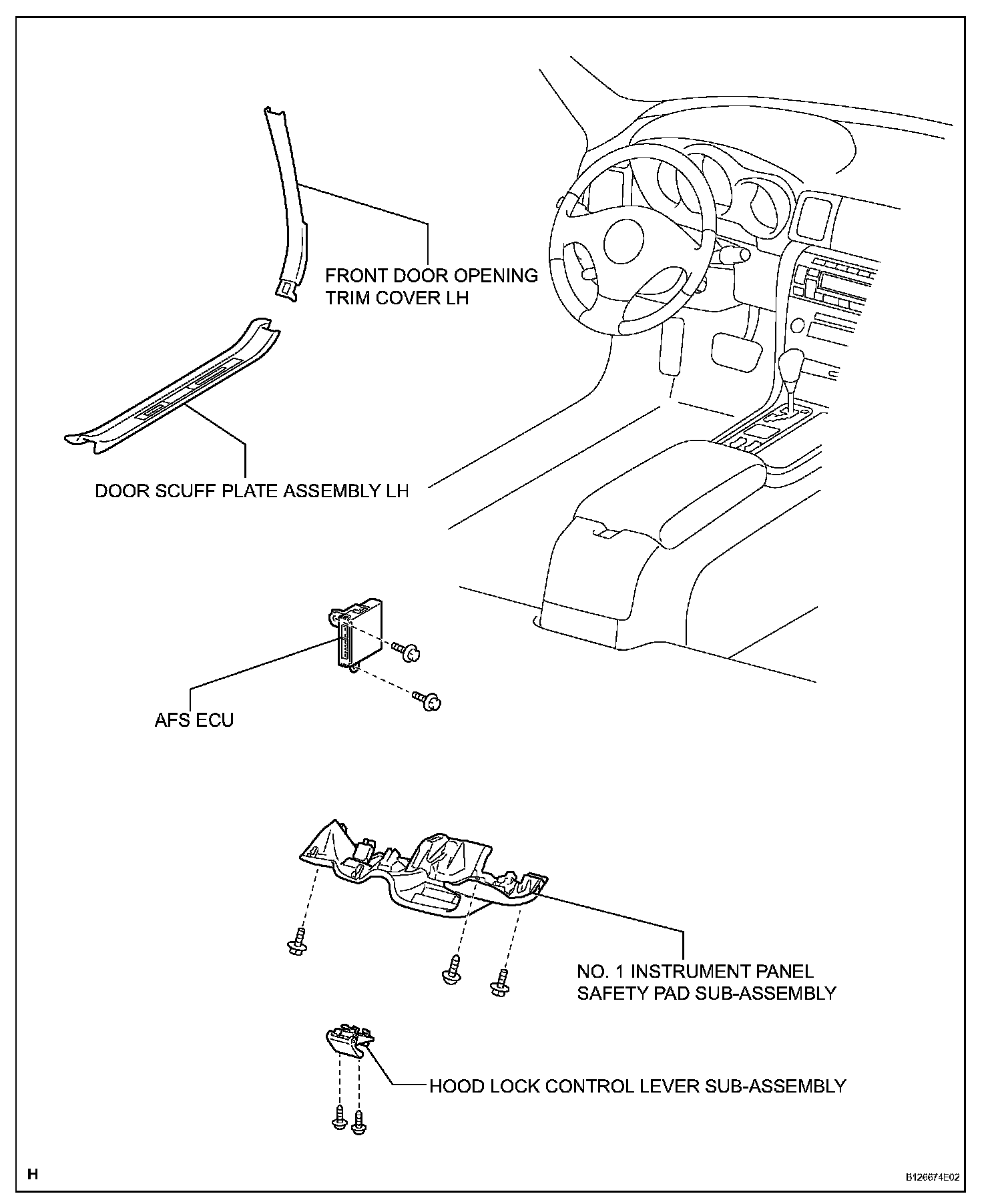 FRONT DOOR OPENING
TRIM COVER LH

DOOR SCUFF PLATE ASSEMBLY LH

AFS ECU

NO. 1 INSTRUMENT PANEL
SAFETY PAD SUB-ASSEMBLY

HOOD LOCK CONTROL LEVER SUB-ASSEMBLY

H

B126674E02