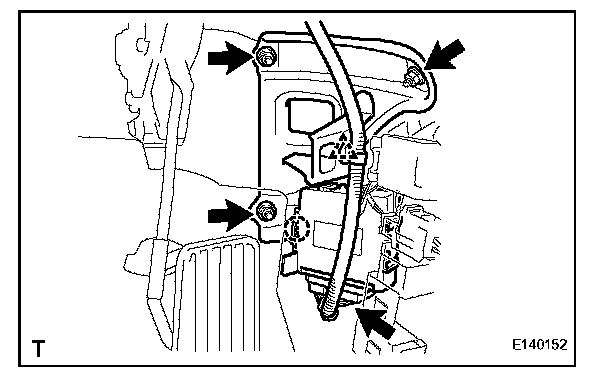 T

E140152