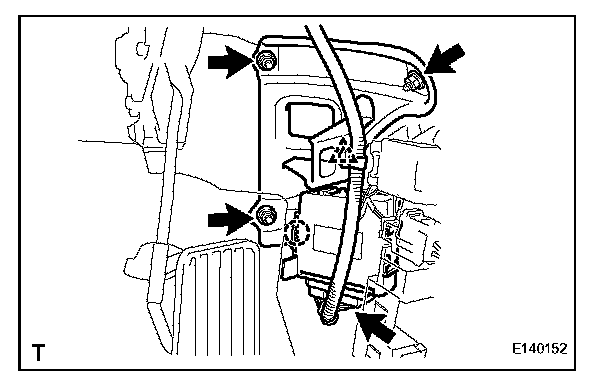 T

E140152