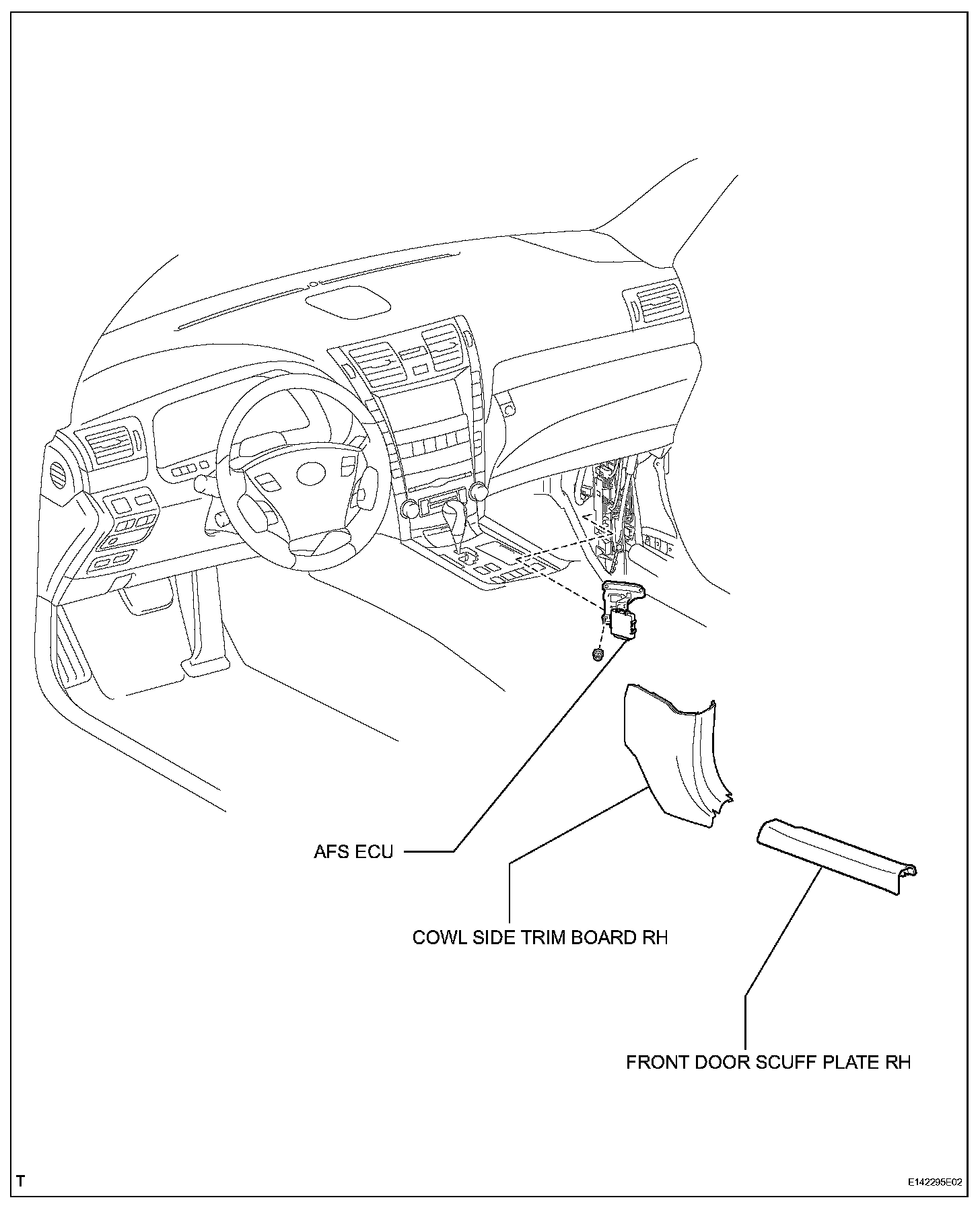 AFS ECU

COWL SIDE TRIM BOARD RH

FRONT DOOR SCUFF PLATE RH

T

E142295E02