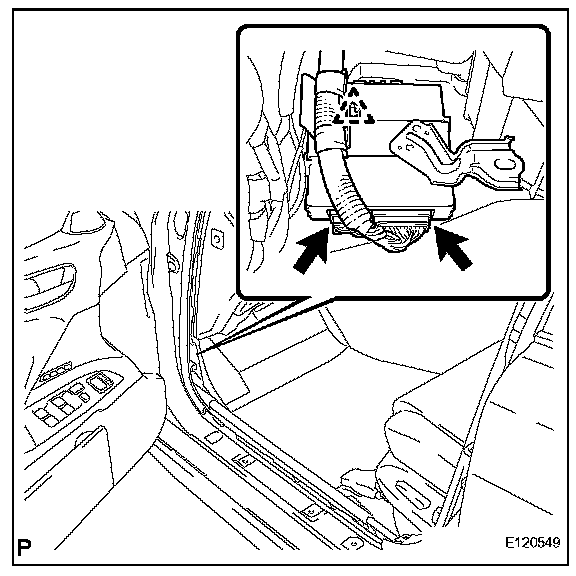 P

E120549