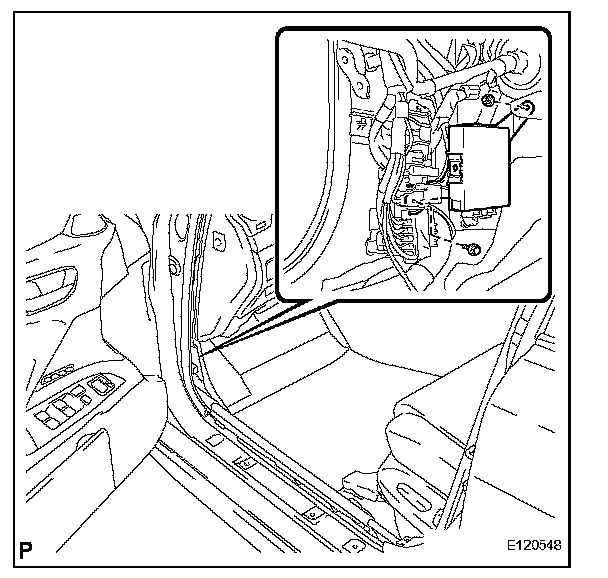 P

E120548