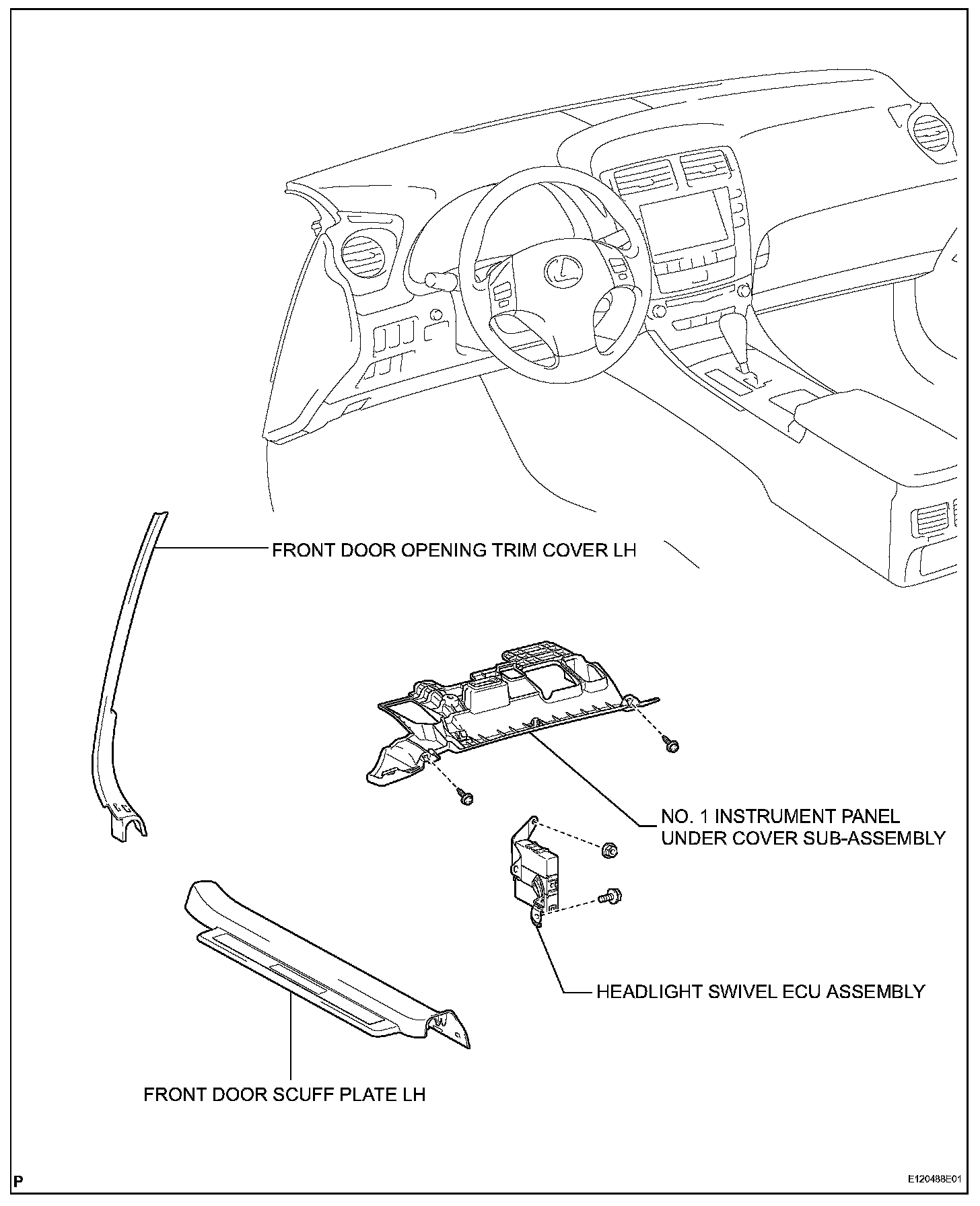 FRONT DOOR OPENING TRIM COVER LH

NO. 1 INSTRUMENT PANEL UNDER COVER SUB-ASSEMBLY

HEADLIGHT SWIVEL ECU ASSEMBLY

FRONT DOOR SCUFF PLATE LH

P

E120488E01