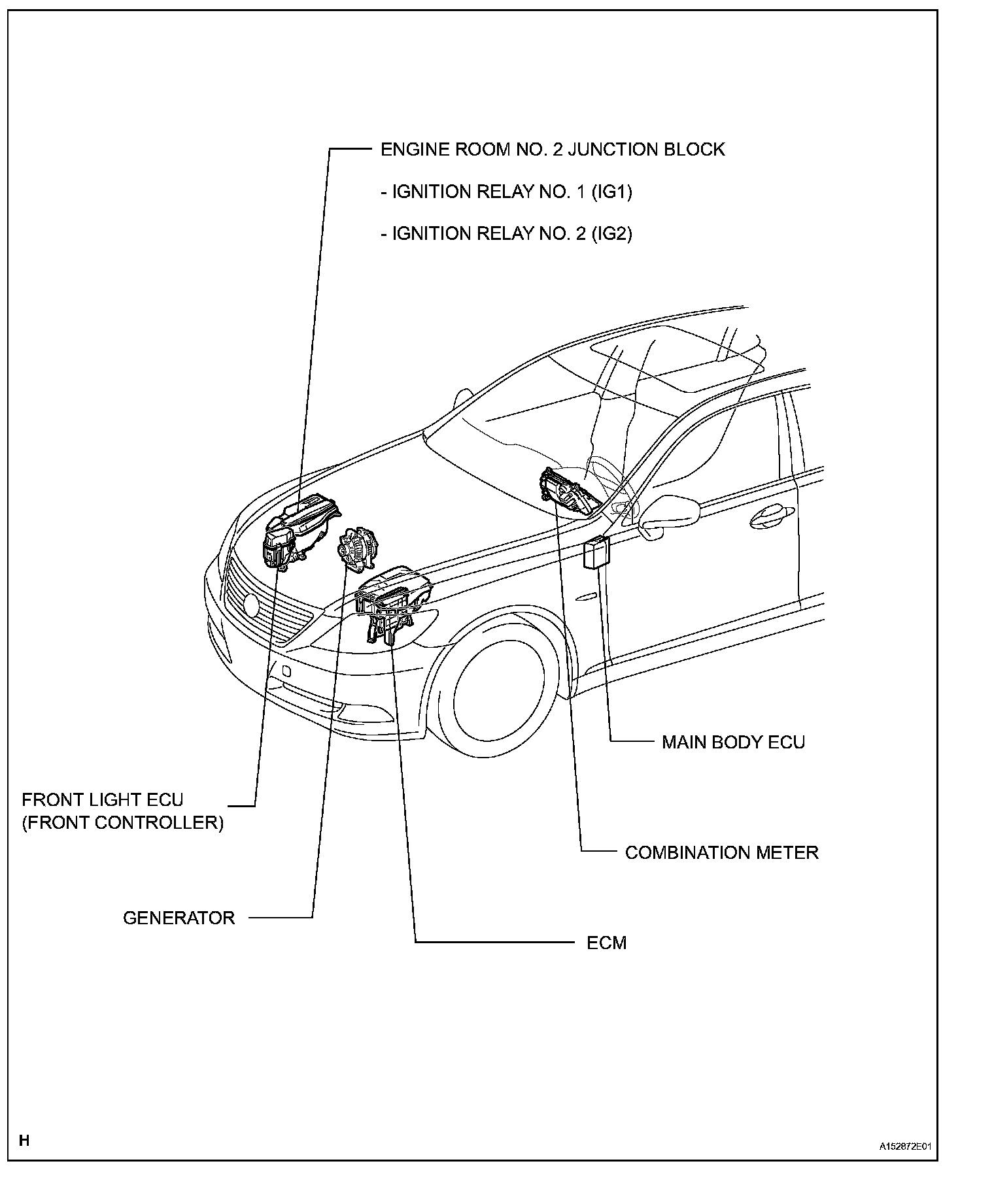 ENGINE ROOM NO. 2 JUNCTION BLOCK

- IGNITION RELAY NO. 1 (IG1)

- IGNITION RELAY NO. 2 (IG2)

MAIN BODY ECU

FRONT LIGHT ECU
(FRONT CONTROLLER)

COMBINATION METER

GENERATOR

ECM

H

A152872E01