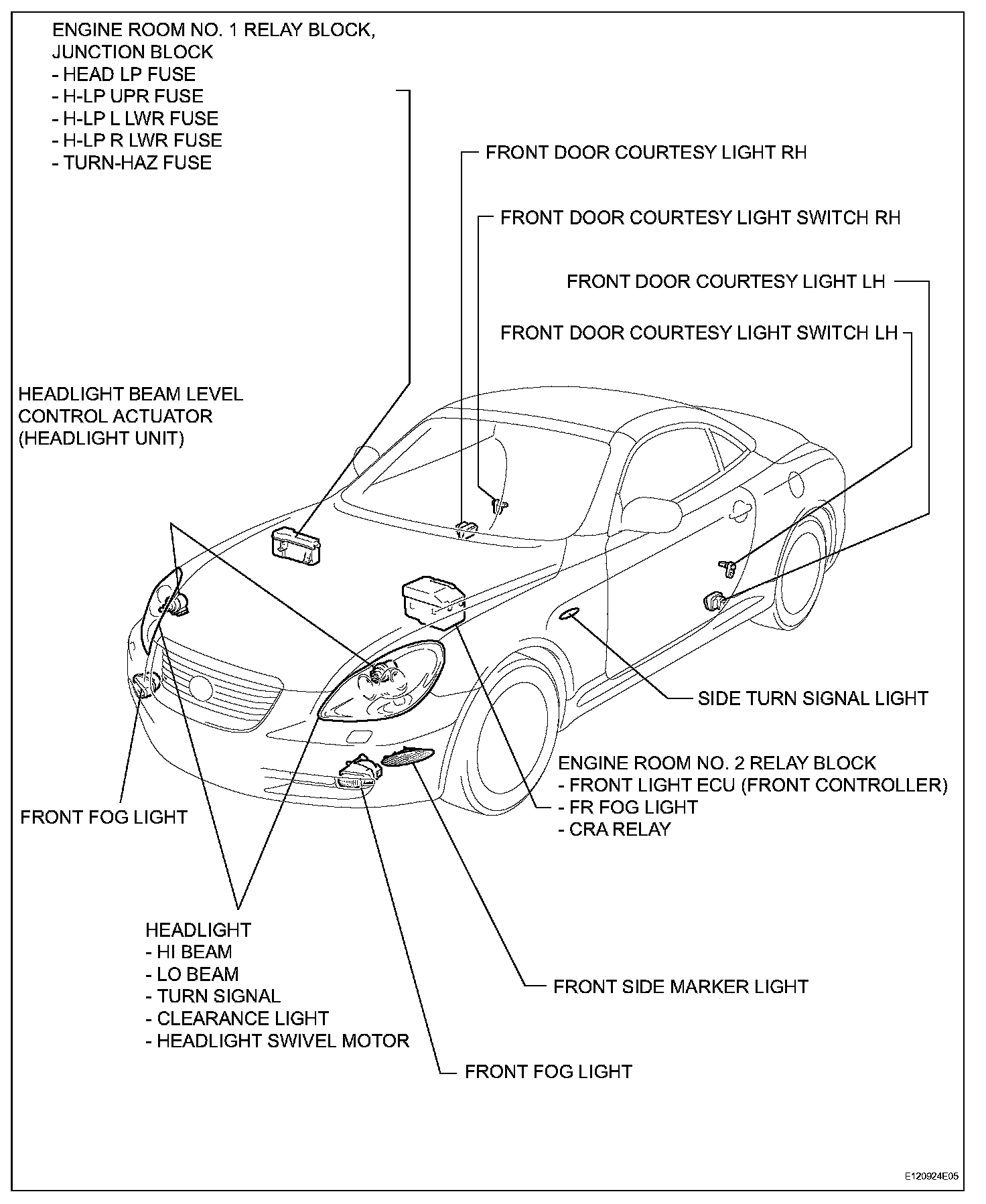 ENGINE ROOM NO. 1 RELAY BLOCK, JUNCTION BLOCK
- HEAD LP FUSE
- H-LP UPR FUSE
- H-LP L LWR FUSE
- H-LP R LWR FUSE
- TURN-HAZ FUSE

FRONT DOOR COURTESY LIGHT RH

FRONT DOOR COURTESY LIGHT SWITCH RH

FRONT DOOR COURTESY LIGHT LH

FRONT DOOR COURTESY LIGHT SWITCH LH

HEADLIGHT BEAM LEVEL CONTROL ACTUATOR (HEADLIGHT UNIT)

SIDE TURN SIGNAL LIGHT

ENGINE ROOM NO. 2 RELAY BLOCK
- FRONT LIGHT ECU (FRONT CONTROLLER)
- FR FOG LIGHT
- CRA RELAY

FRONT FOG LIGHT

HEADLIGHT
- HI BEAM
- LO BEAM
- TURN SIGNAL
- CLEARANCE LIGHT
- HEADLIGHT SWIVEL MOTOR

FRONT SIDE MARKER LIGHT

FRONT FOG LIGHT

E120924E05