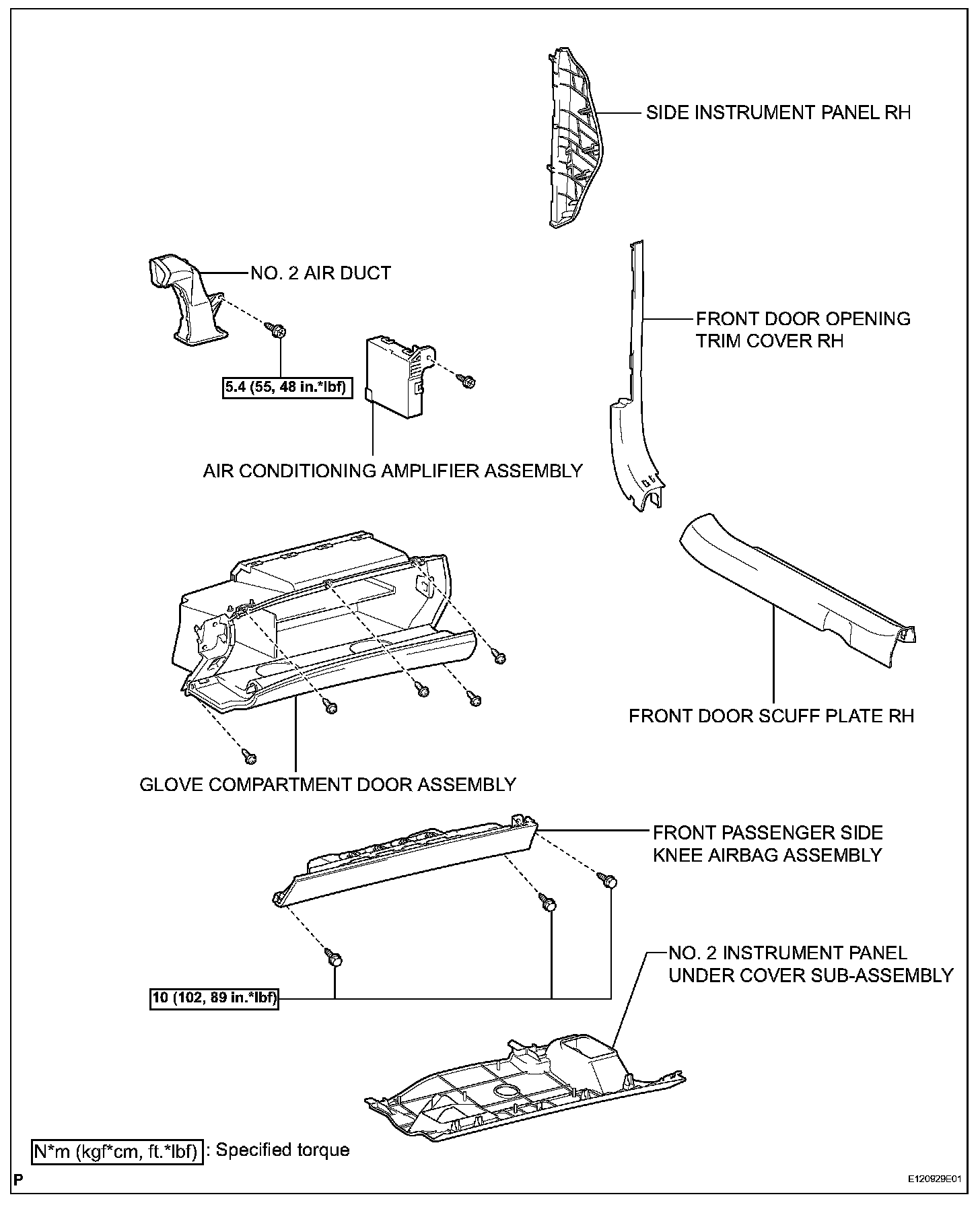 SIDE INSTRUMENT PANEL RH

NO. 2 AIR DUCT

FRONT DOOR OPENING TRIM COVER RH

5.4 (55, 48 in.*lbf)

AIR CONDITIONING AMPLIFIER ASSEMBLY

FRONT DOOR SCUFF PLATE RH

GLOVE COMPARTMENT DOOR ASSEMBLY

FRONT PASSENGER SIDE KNEE AIRBAG ASSEMBLY

NO. 2 INSTRUMENT PANEL UNDER COVER SUB-ASSEMBLY

10 (102, 89 in.*lbf)

N*m (kgf*cm, ft.*lbf) : Specified torque

P

E120929E01