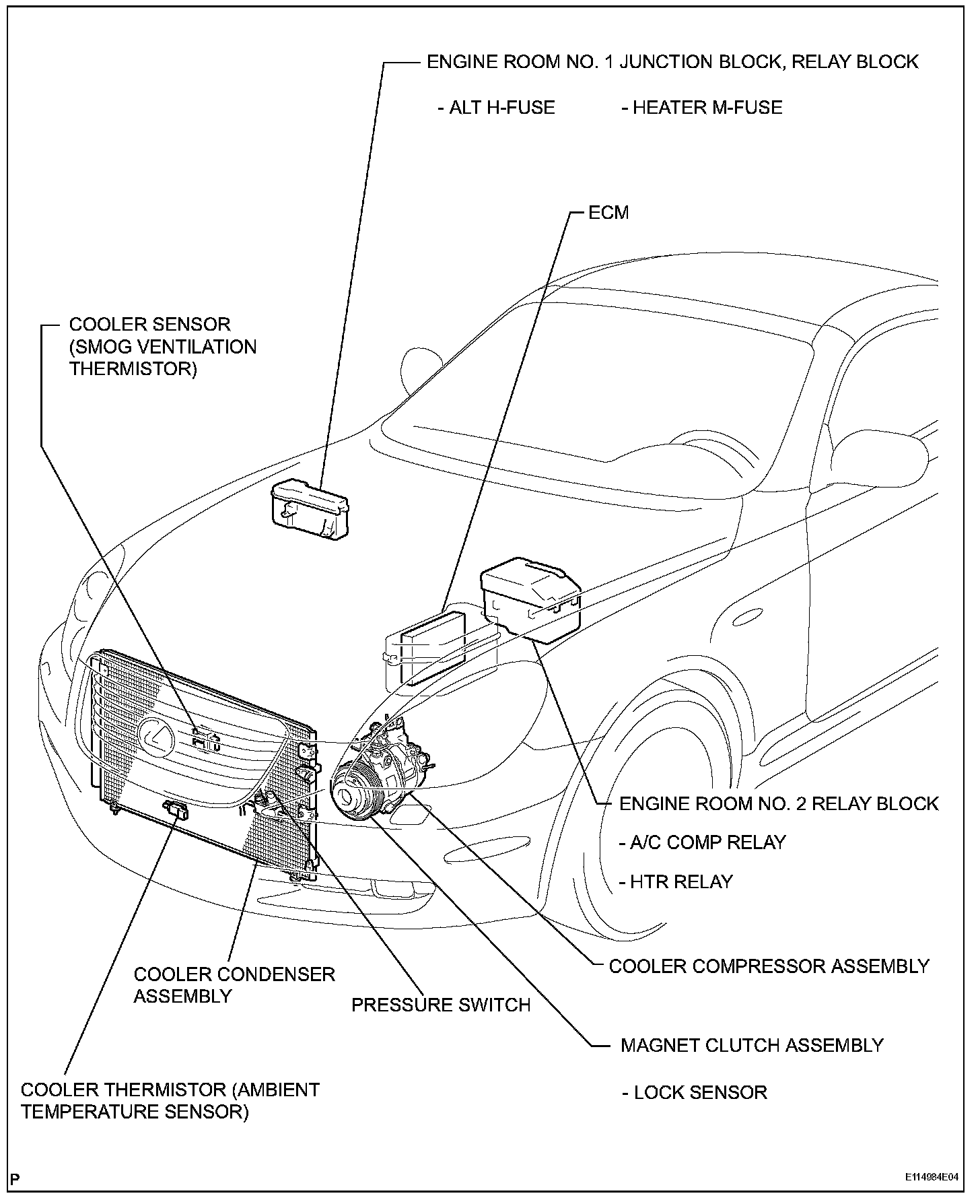 ENGINE ROOM NO. 1 JUNCTION BLOCK, RELAY BLOCK

- ALT H-FUSE

- HEATER M-FUSE

ECM

COOLER SENSOR (SMOG VENTILATION THERMISTOR)

ENGINE ROOM NO. 2 RELAY BLOCK

- A/C COMP RELAY

- HTR RELAY

COOLER COMPRESSOR ASSEMBLY

COOLER CONDENSER ASSEMBLY

PRESSURE SWITCH

MAGNET CLUTCH ASSEMBLY

- LOCK SENSOR

COOLER THERMISTOR (AMBIENT TEMPERATURE SENSOR)

P

E114984E04