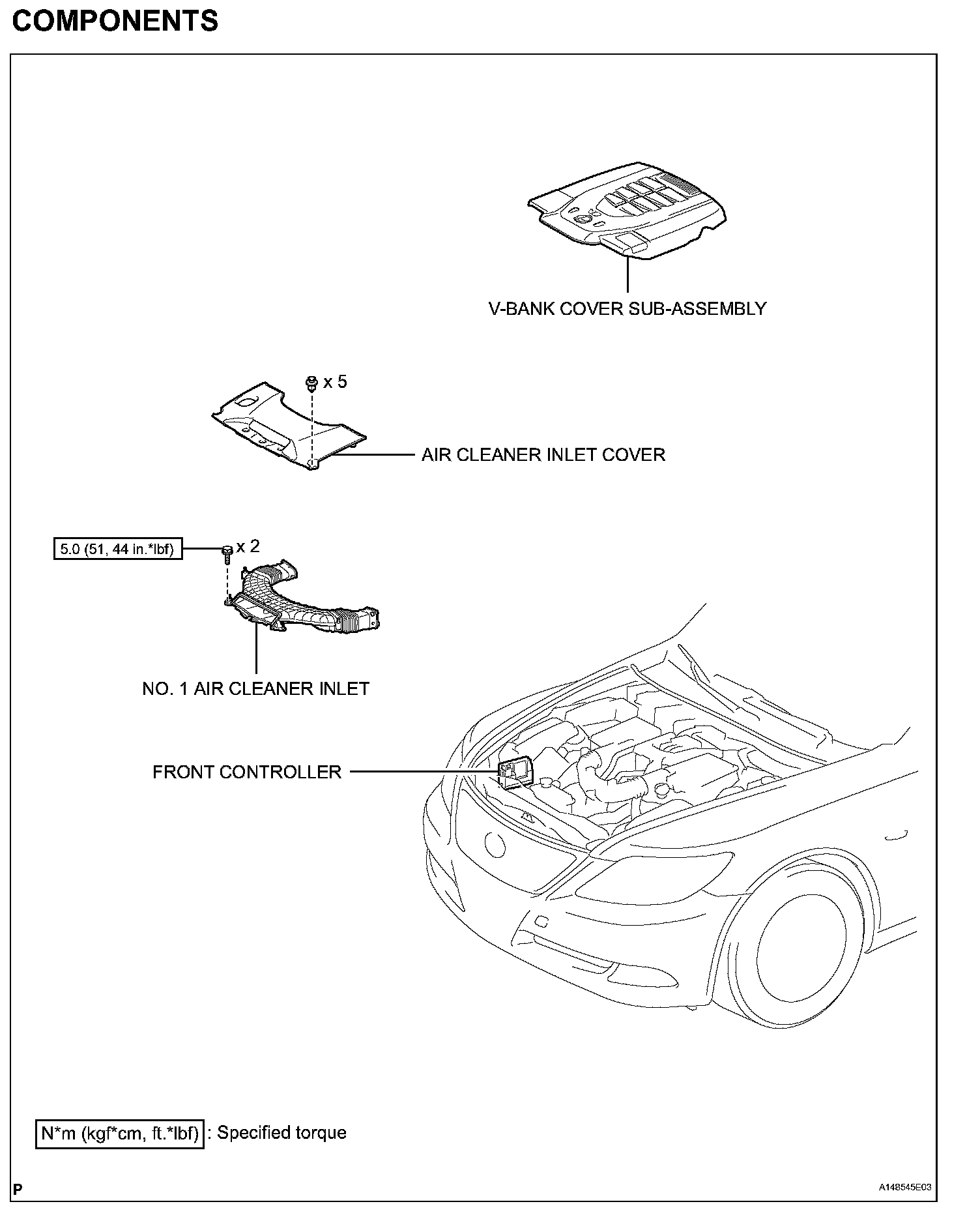 COMPONENTS

V-BANK COVER SUB-ASSEMBLY

x 5

AIR CLEANER INLET COVER

5.0 (51, 44 in.*lbf)

x 2

NO. 1 AIR CLEANER INLET

FRONT CONTROLLER

N*m (kgf*cm, ft.*lbf) : Specified torque

P

A148545E03