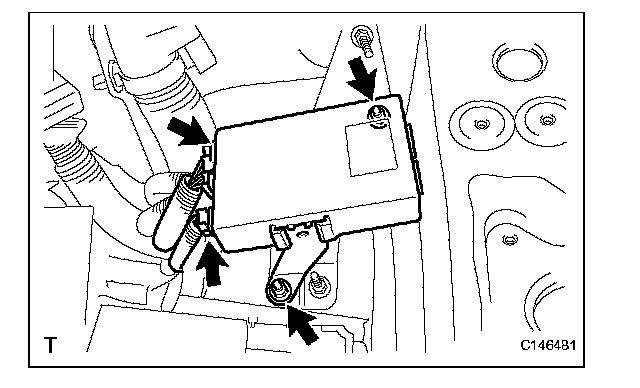 T

C146481