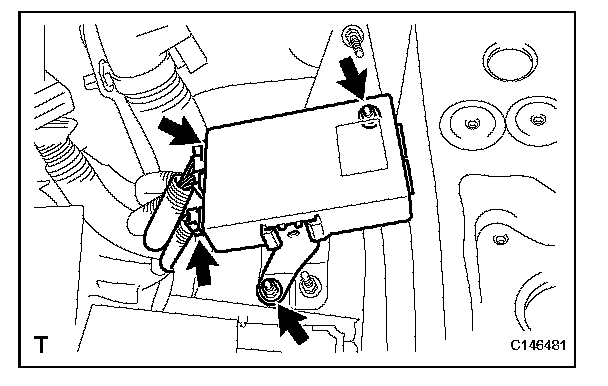 T

C146481