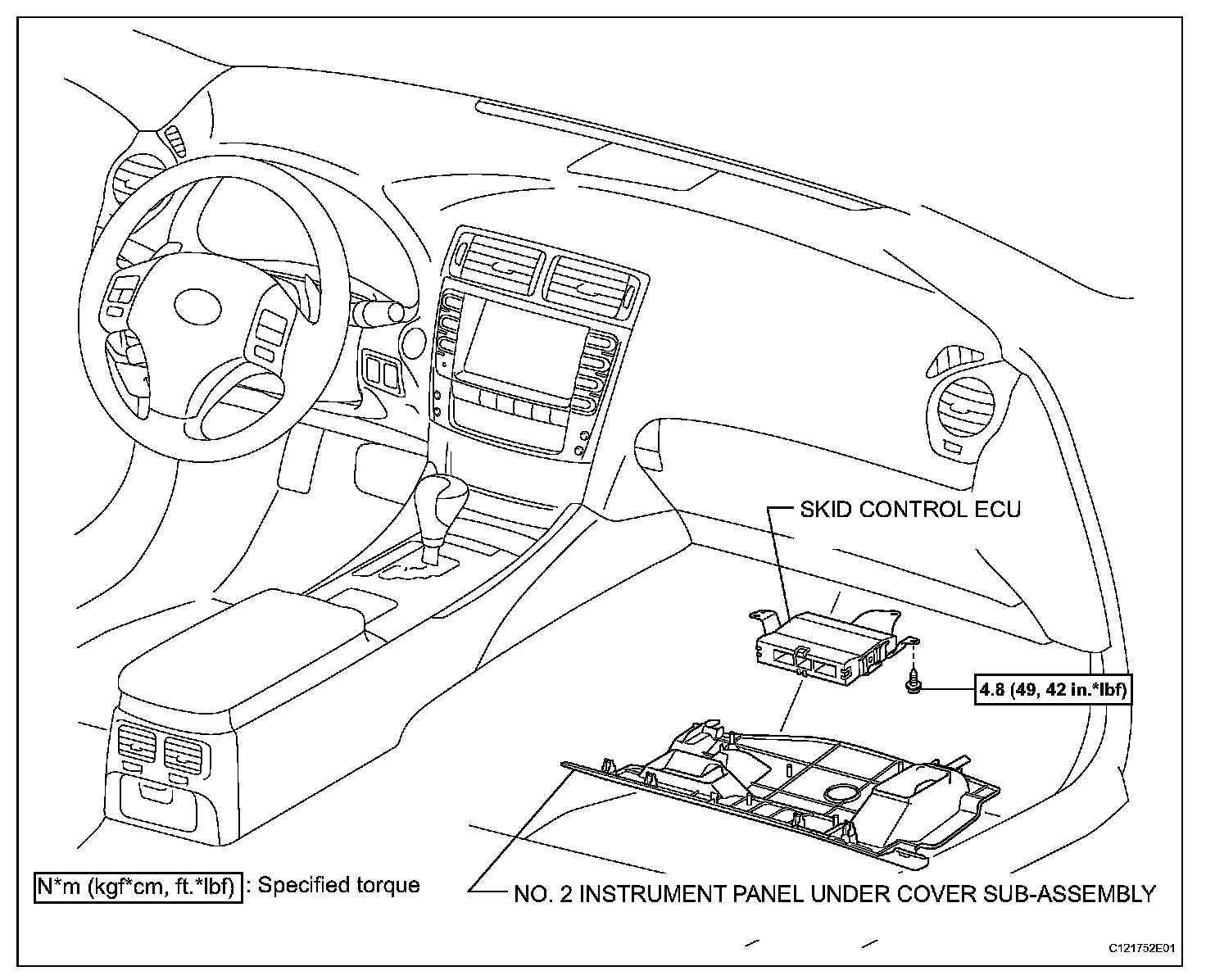 SKID CONTROL ECU

4.8 (49, 42 in.*lbf)

N*m (kgf*cm, ft.*lbf) : Specified torque

NO. 2 INSTRUMENT PANEL UNDER COVER SUB-ASSEMBLY

C121752E01