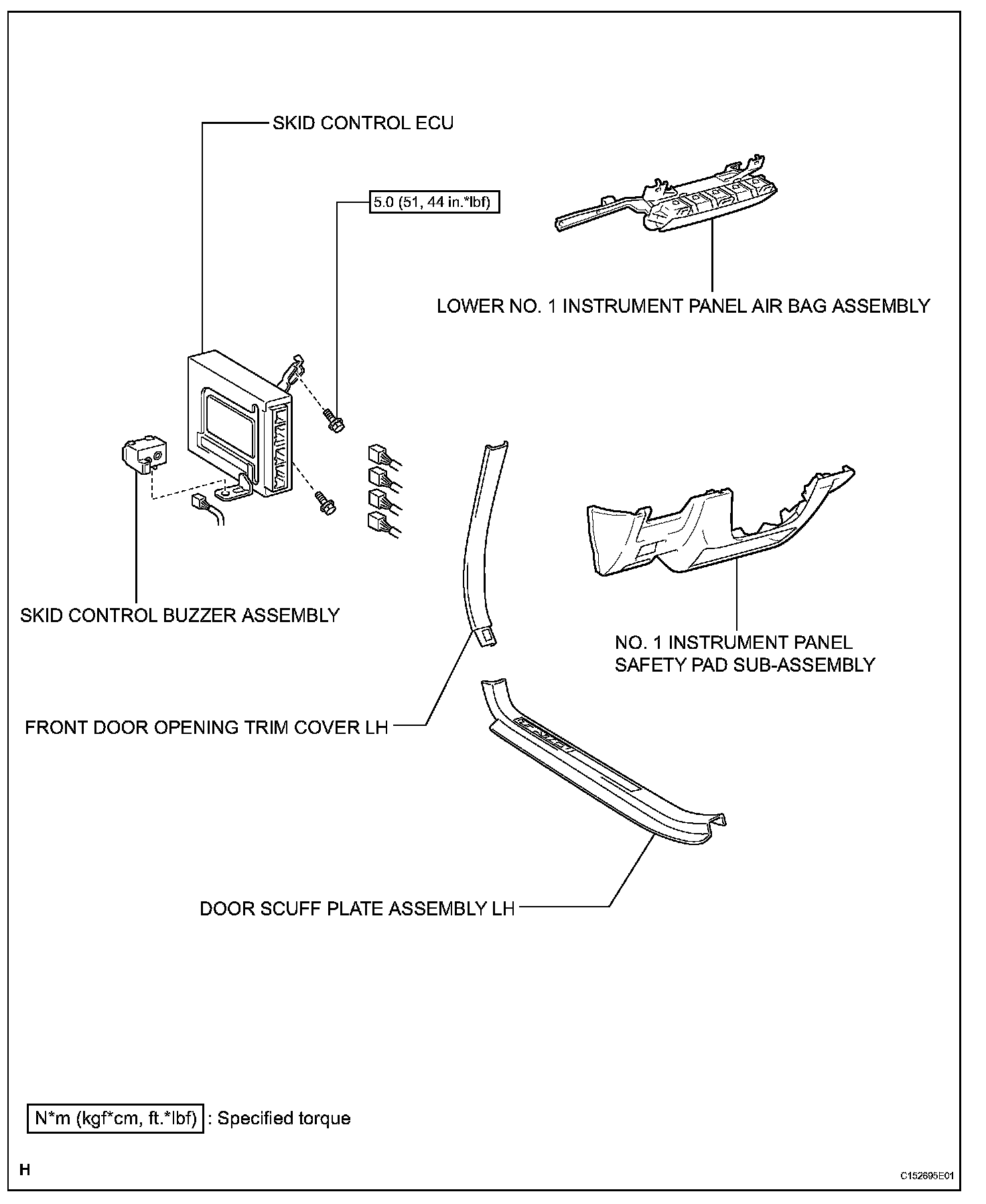 SKID CONTROL ECU

5.0 (51, 44 in.*lbf)

LOWER NO. 1 INSTRUMENT PANEL AIR BAG ASSEMBLY

SKID CONTROL BUZZER ASSEMBLY

NO. 1 INSTRUMENT PANEL SAFETY PAD SUB-ASSEMBLY

FRONT DOOR OPENING TRIM COVER LH

DOOR SCUFF PLATE ASSEMBLY LH

N*m (kgf*cm, ft.*lbf) : Specified torque

H

C152695E01